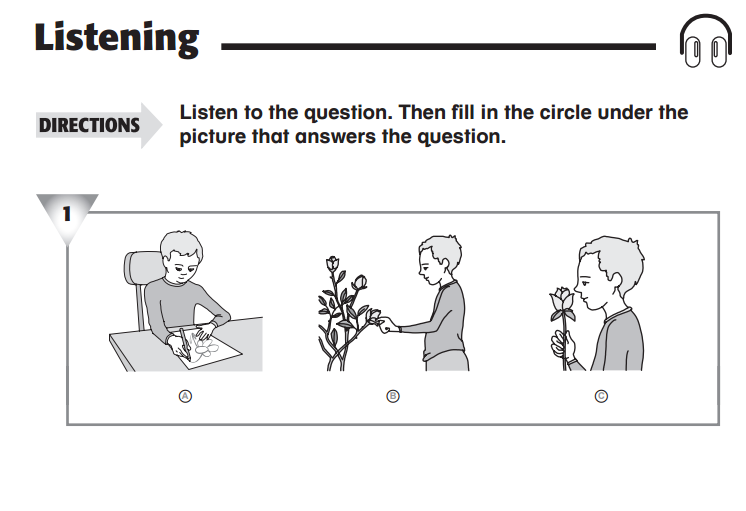 Listening

DIRECTIONS Listen to the question. Then fill in the circle under the picture that answers the question.

1

Ⓐ Ⓑ Ⓒ